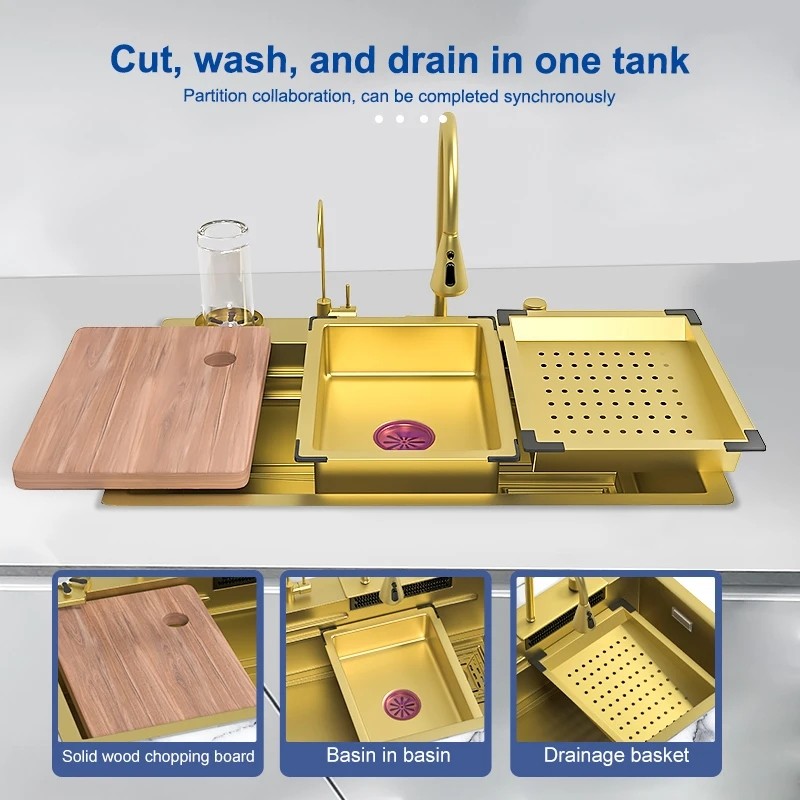 Cut, wash, and drain in one tank

Partition collaboration, can be completed synchronously

Solid wood chopping board

Basin in basin

Drainage basket